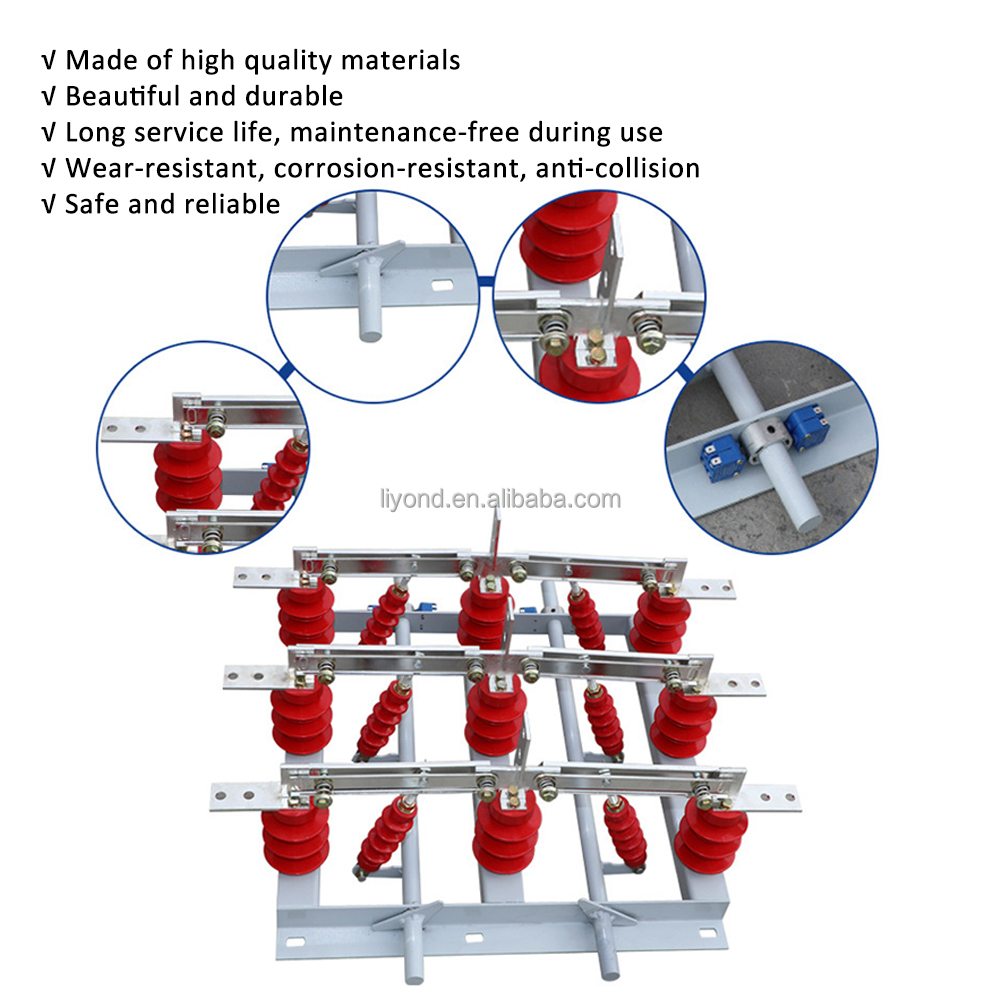 √ Made of high quality materials
√ Beautiful and durable
√ Long service life, maintenance-free during use
√ Wear-resistant, corrosion-resistant, anti-collision
√ Safe and reliable

liyond.en.alibaba.com